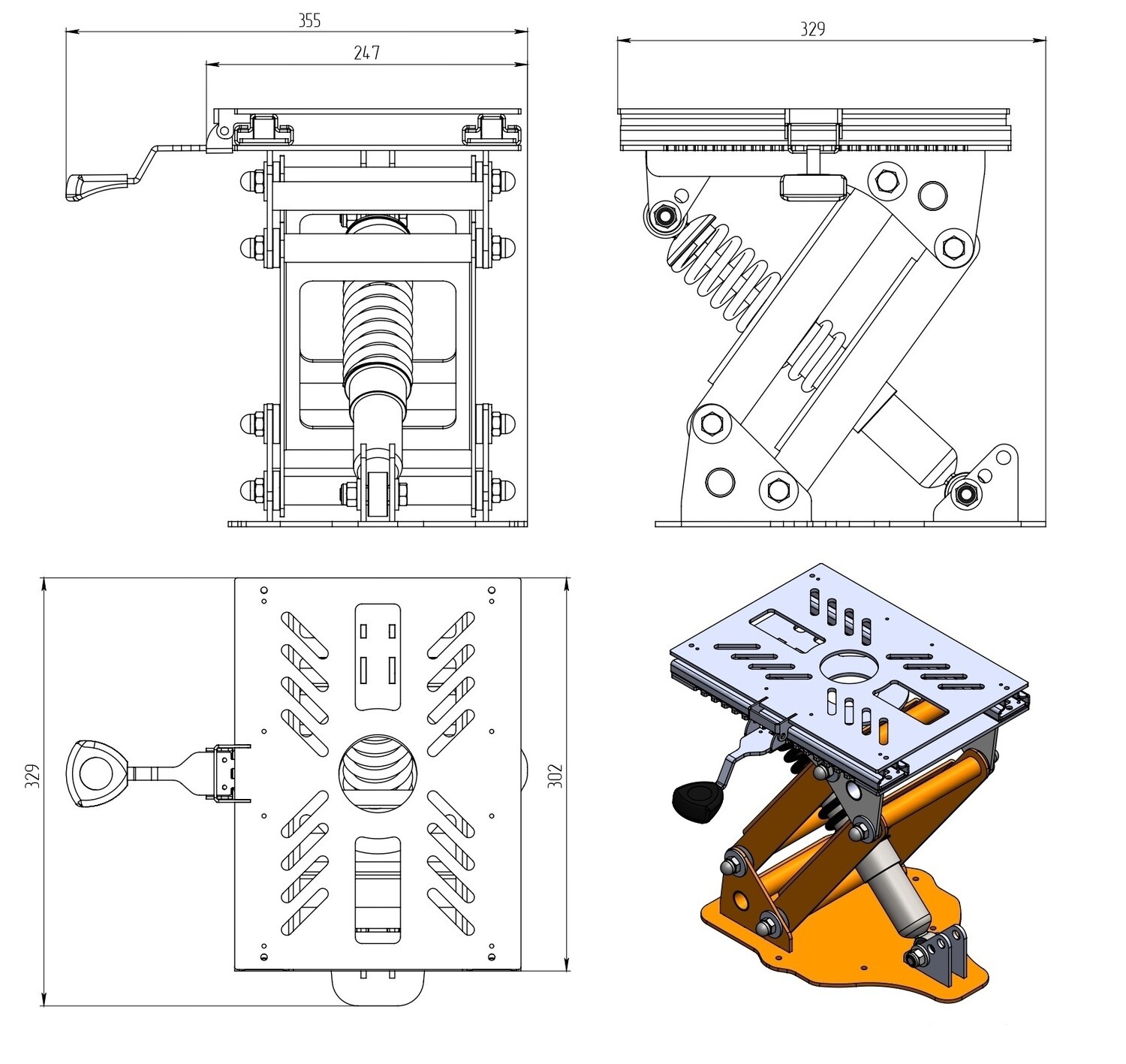 355

247

329

329

302