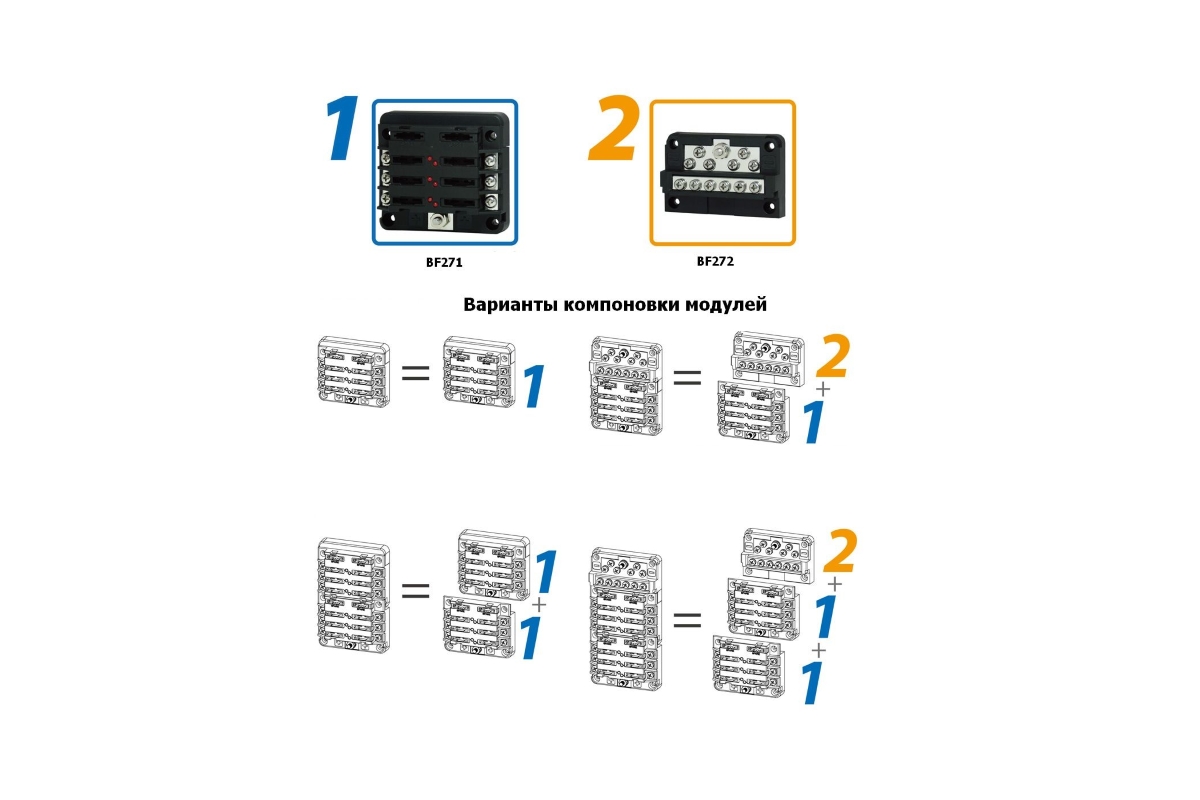 1
BF271

2
BF272

Варианты компоновки модулей

= 1

= 2 + 1

= 1 + 1

= 2 + 1 + 1